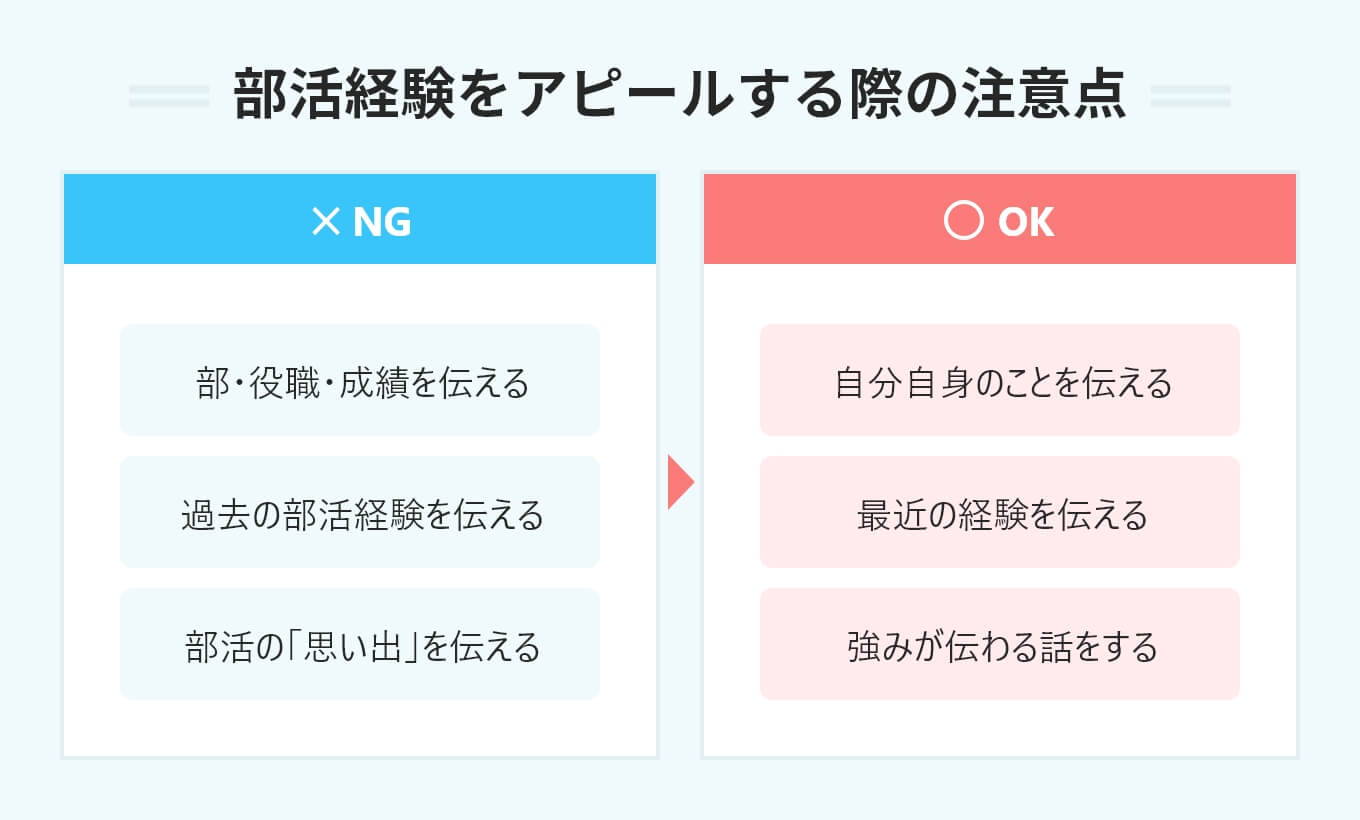 部活経験をアピールする際の注意点

× NG

部・役職・成績を伝える

過去の部活経験を伝える

部活の「思い出」を伝える

○ OK

自分自身のことを伝える

最近の経験を伝える

強みが伝わる話をする